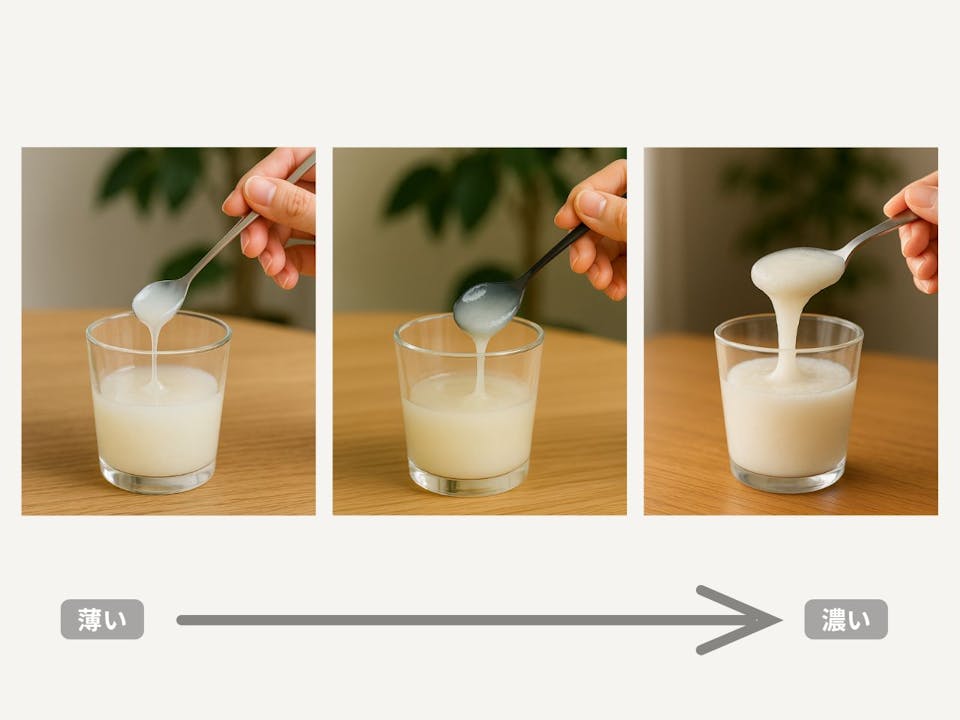 薄い

濃い